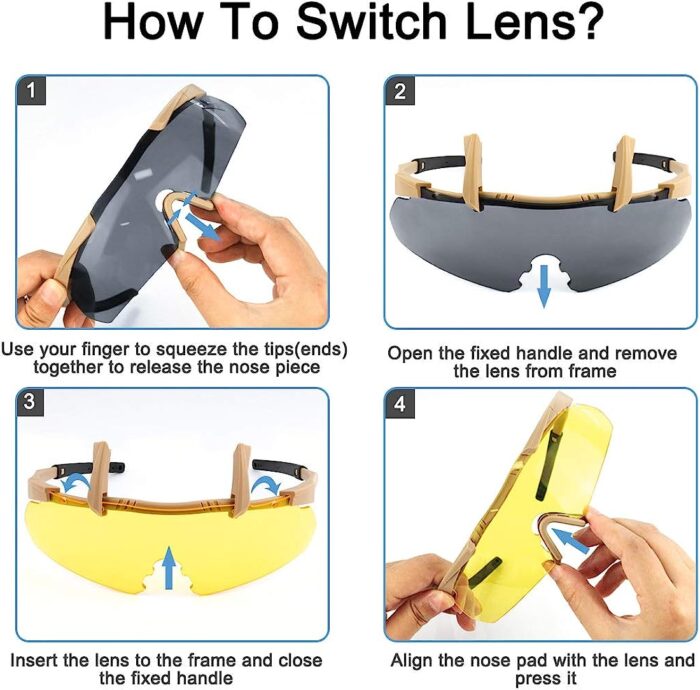 How To Switch Lens?

1

Use your finger to squeeze the tips(ends) together to release the nose piece

2

Open the fixed handle and remove the lens from frame

3

Insert the lens to the frame and close the fixed handle

4

Align the nose pad with the lens and press it